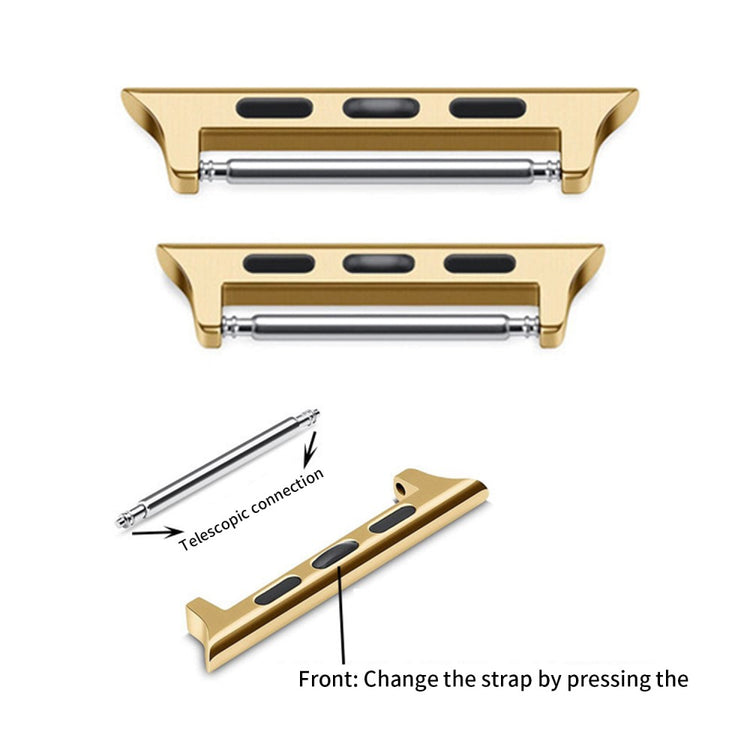 Telescopic connection

Front: Change the strap by pressing the