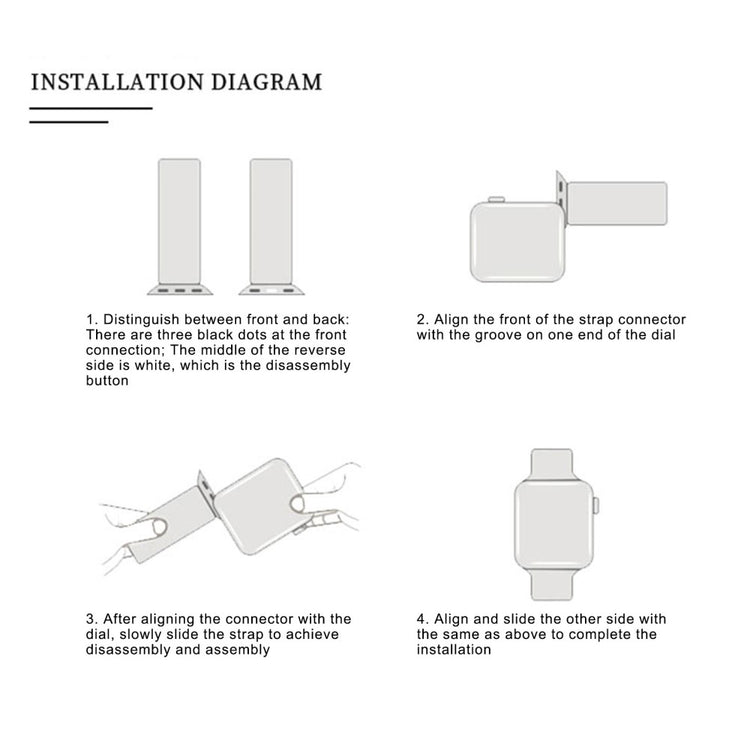 INSTALLATION DIAGRAM

1. Distinguish between front and back: There are three black dots at the front connection; The middle of the reverse side is white, which is the disassembly button

2. Align the front of the strap connector with the groove on one end of the dial

3. After aligning the connector with the dial, slowly slide the strap to achieve disassembly and assembly

4. Align and slide the other side with the same as above to complete the installation