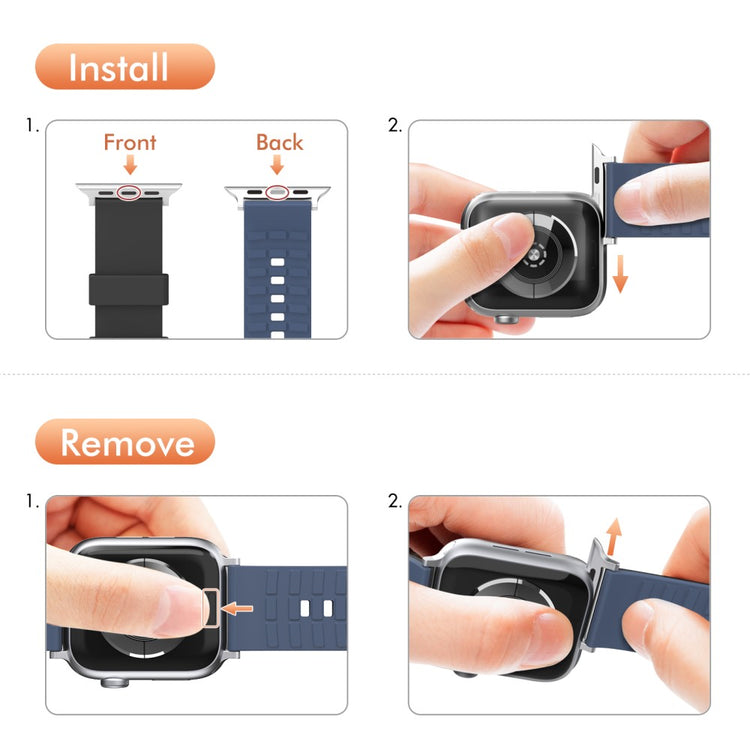 Install

1.

Front

Back

2.

Remove

1.

2.