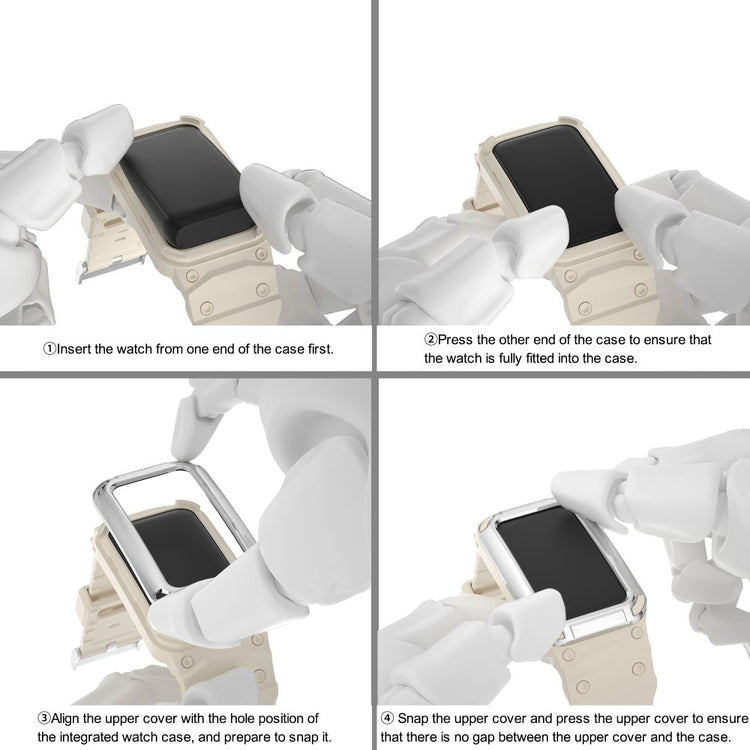 ①Insert the watch from one end of the case first.

②Press the other end of the case to ensure that the watch is fully fitted into the case.

③Align the upper cover with the hole position of the integrated watch case, and prepare to snap it.

④ Snap the upper cover and press the upper cover to ensure that there is no gap between the upper cover and the case.