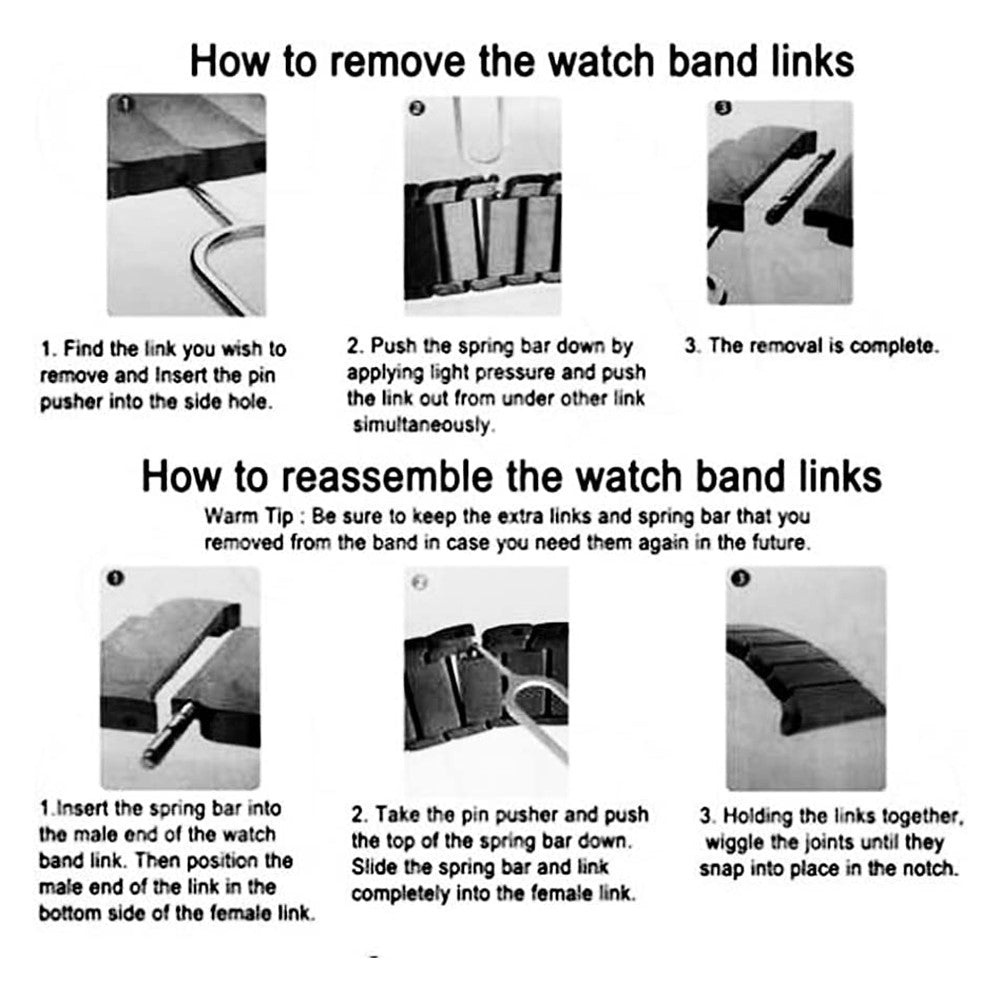 How to remove the watch band links

1

2

3

1. Find the link you wish to remove and Insert the pin pusher into the side hole.

2. Push the spring bar down by applying light pressure and push the link out from under other link simultaneously.

3. The removal is complete.

How to reassemble the watch band links

Warm Tip : Be sure to keep the extra links and spring bar that you removed from the band in case you need them again in the future.

1

2

3

1.Insert the spring bar into the male end of the watch band link. Then position the male end of the link in the bottom side of the female link.

2. Take the pin pusher and push the top of the spring bar down. Slide the spring bar and link completely into the female link.

3. Holding the links together, wiggle the joints until they snap into place in the notch.