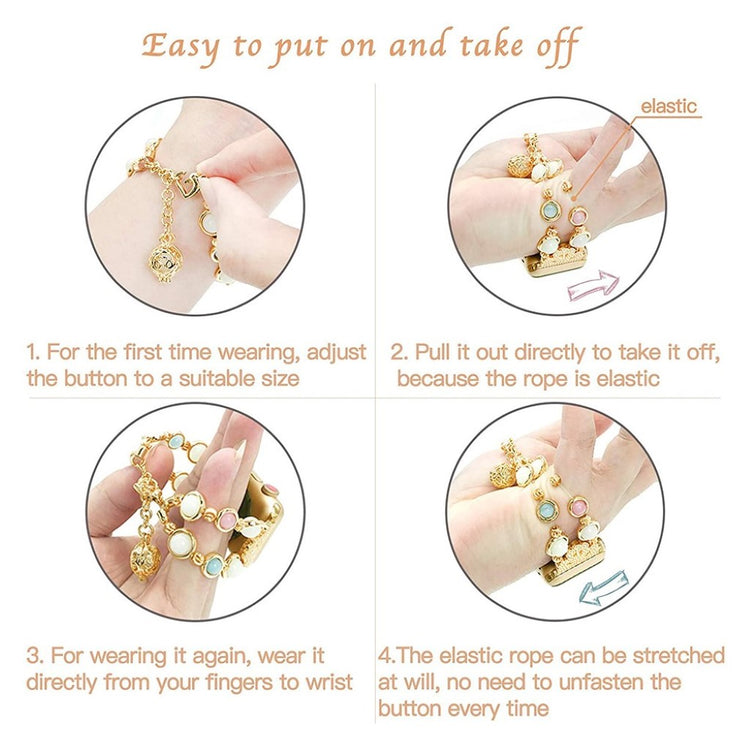 Easy to put on and take off

elastic

1. For the first time wearing, adjust the button to a suitable size

2. Pull it out directly to take it off, because the rope is elastic

3. For wearing it again, wear it directly from your fingers to wrist

4.The elastic rope can be stretched at will, no need to unfasten the button every time