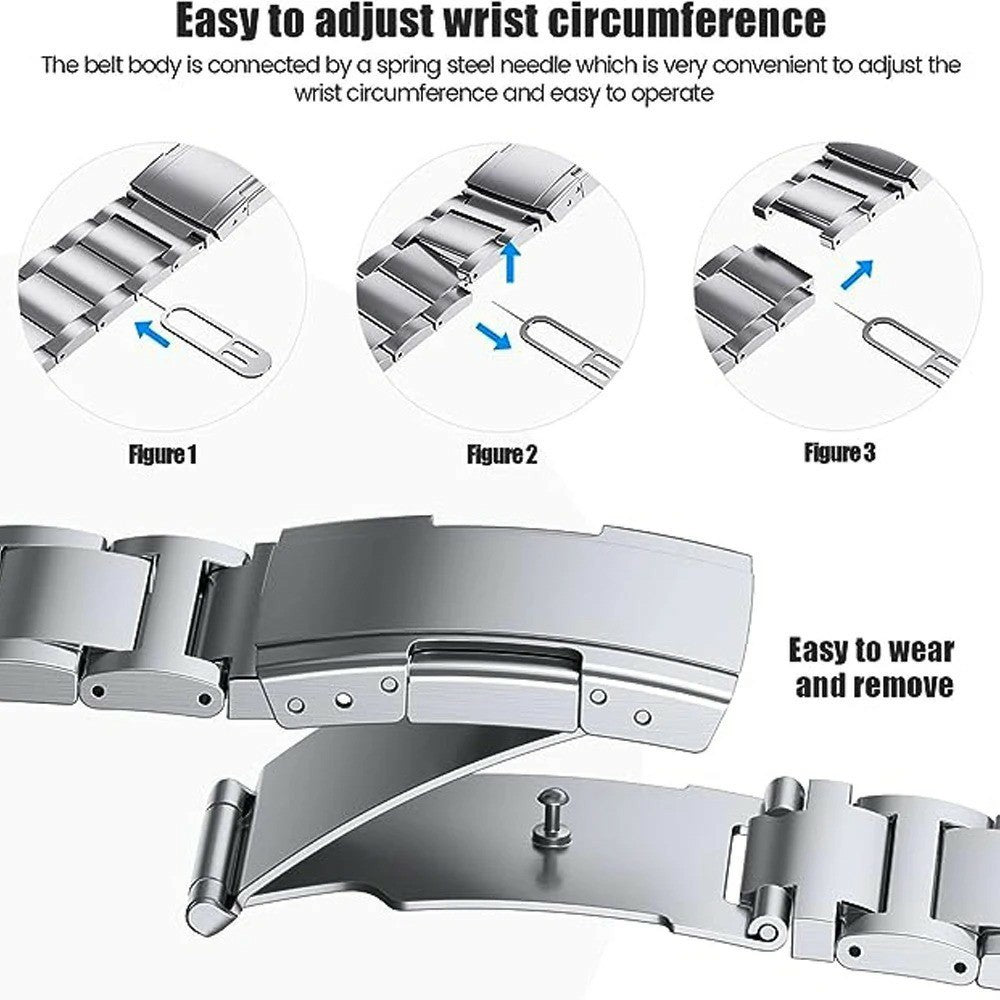 Easy to adjust wrist circumference

The belt body is connected by a spring steel needle which is very convenient to adjust the wrist circumference and easy to operate

Figure 1

Figure 2

Figure 3

Easy to wear and remove